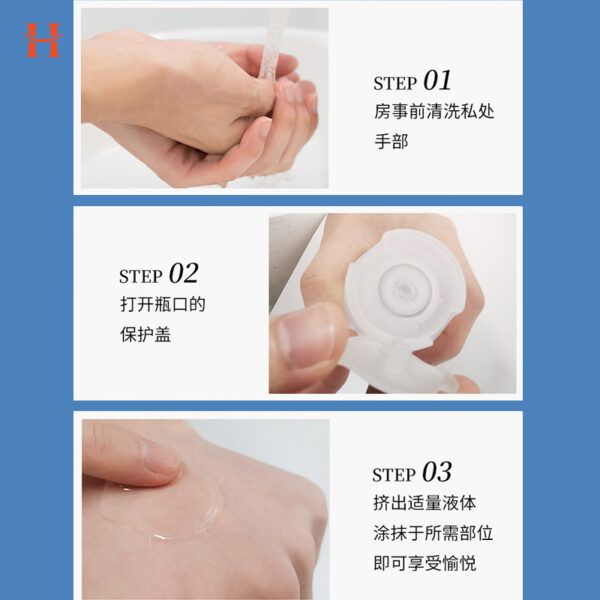 H

STEP 01
房事前清洗私处
手部

STEP 02
打开瓶口的
保护盖

STEP 03
挤出适量液体
涂抹于所需部位
即可享受愉悦